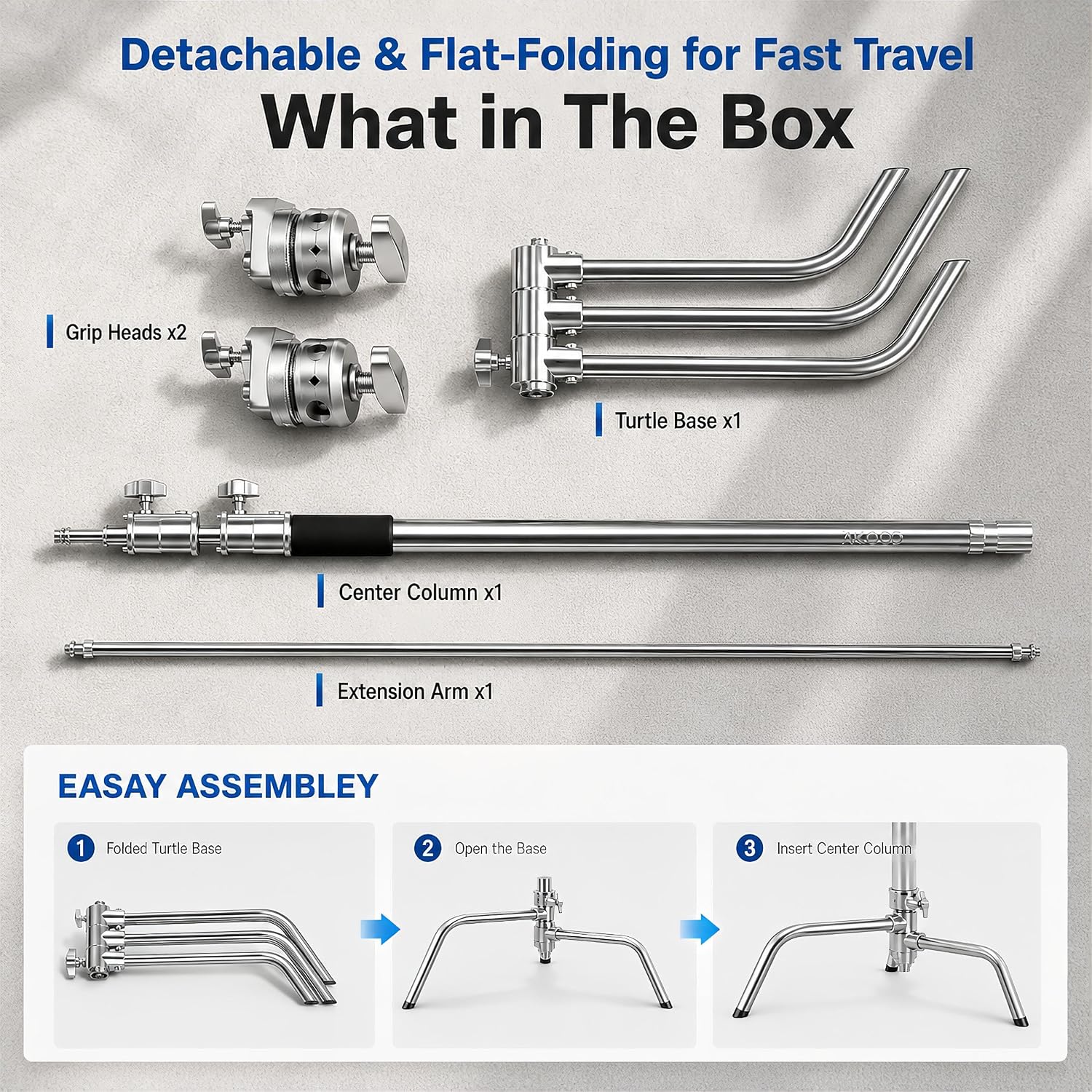 Detachable & Flat-Folding for Fast Travel

What in The Box

Grip Heads x2

Turtle Base x1

AKOOO

Center Column x1

Extension Arm x1

EASAY ASSEMBLEY

1 Folded Turtle Base

2 Open the Base

3 Insert Center Column